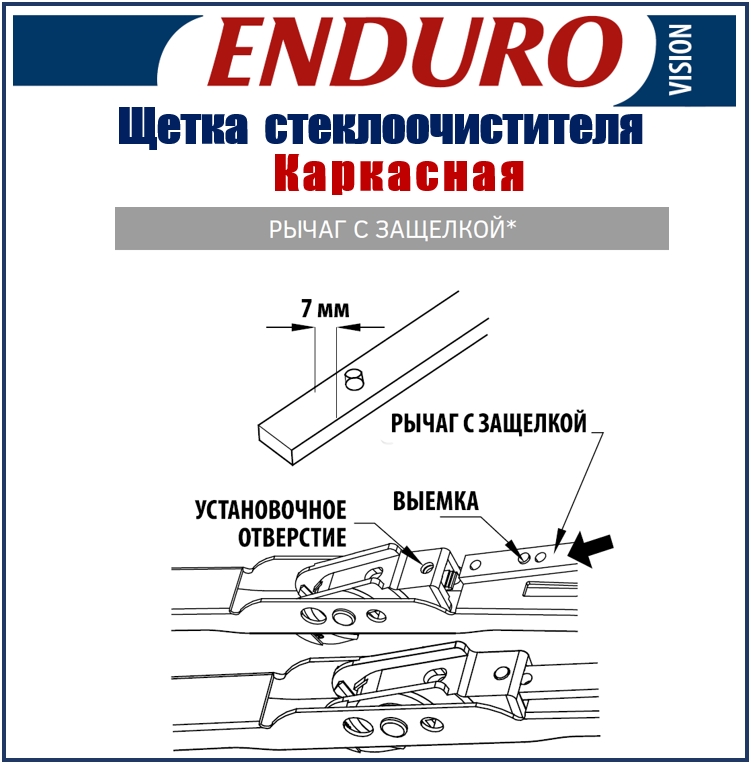 ENDURO
VISION

Щетка стеклоочистителя
Каркасная

РЫЧАГ С ЗАЩЕЛКОЙ*

7 мм

РЫЧАГ С ЗАЩЕЛКОЙ

УСТАНОВОЧНОЕ ОТВЕРСТИЕ

ВЫЕМКА