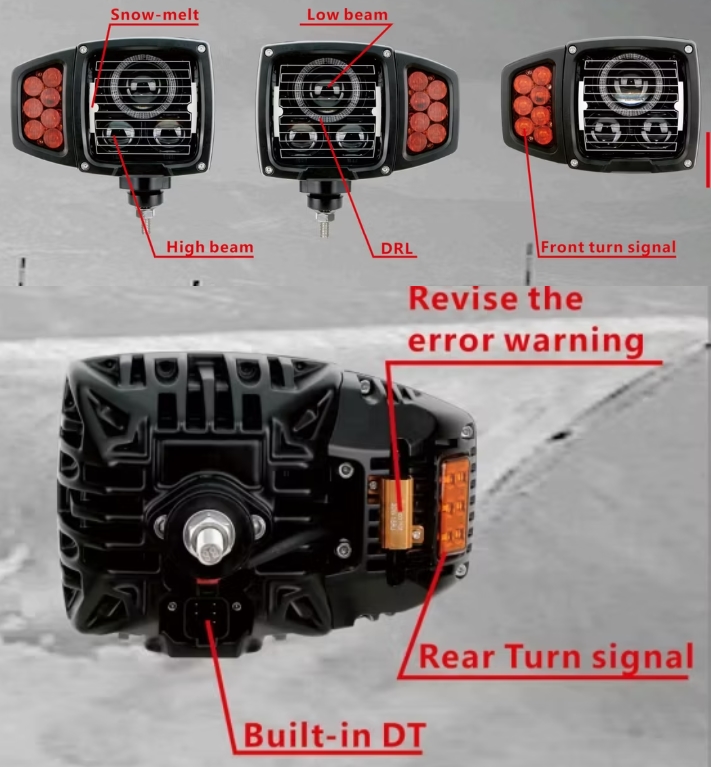 Snow-melt

Low beam

High beam

DRL

Front turn signal

Revise the error warning

Rear Turn signal

Built-in DT