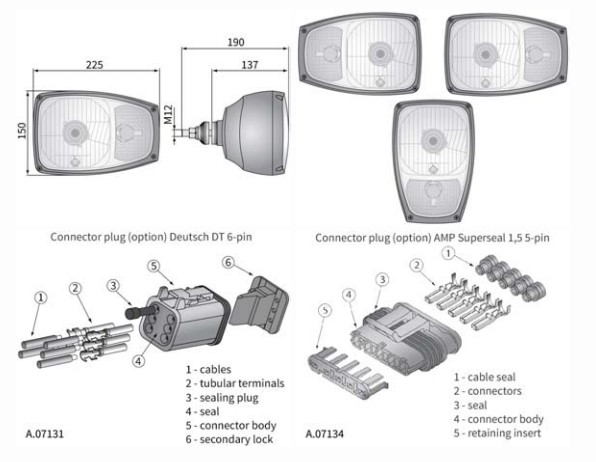 225

150

190

137

M12

Connector plug (option) Deutsch DT 6-pin

1
2
3
4
5
6

1 - cables
2 - tubular terminals
3 - sealing plug
4 - seal
5 - connector body
6 - secondary lock

A.07131

Connector plug (option) AMP Superseal 1,5 5-pin

1
2
3
4
5

1 - cable seal
2 - connectors
3 - seal
4 - connector body
5 - retaining insert

A.07134