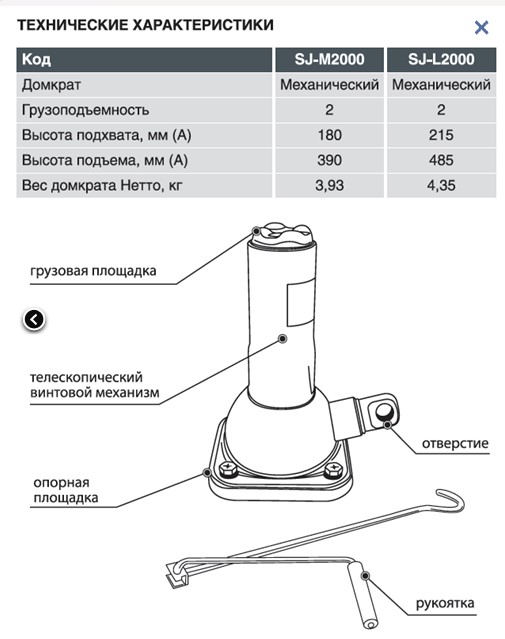 ТЕХНИЧЕСКИЕ ХАРАКТЕРИСТИКИ

×

| Код | SJ-M2000 | SJ-L2000 |
|---|---|---|
| Домкрат | Механический | Механический |
| Грузоподъемность | 2 | 2 |
| Высота подхвата, мм (А) | 180 | 215 |
| Высота подъема, мм (А) | 390 | 485 |
| Вес домкрата Нетто, кг | 3,93 | 4,35 |

грузовая площадка

телескопический винтовой механизм

отверстие

опорная площадка

рукоятка