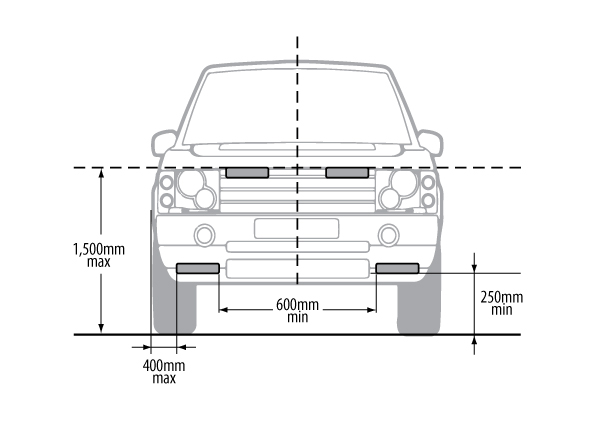 1,500mm max

600mm min

250mm min

400mm max