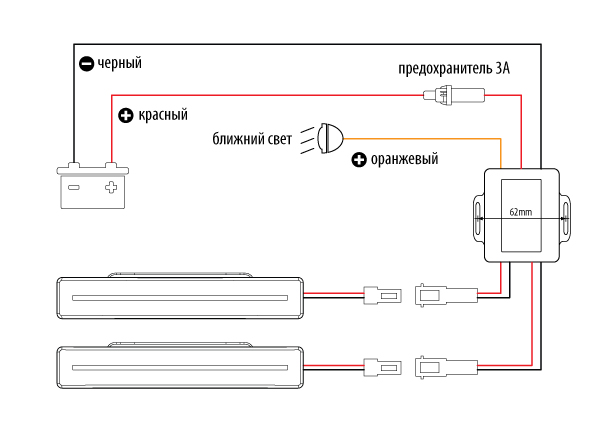 черный

предохранитель 3А

красный

ближний свет

оранжевый

62mm