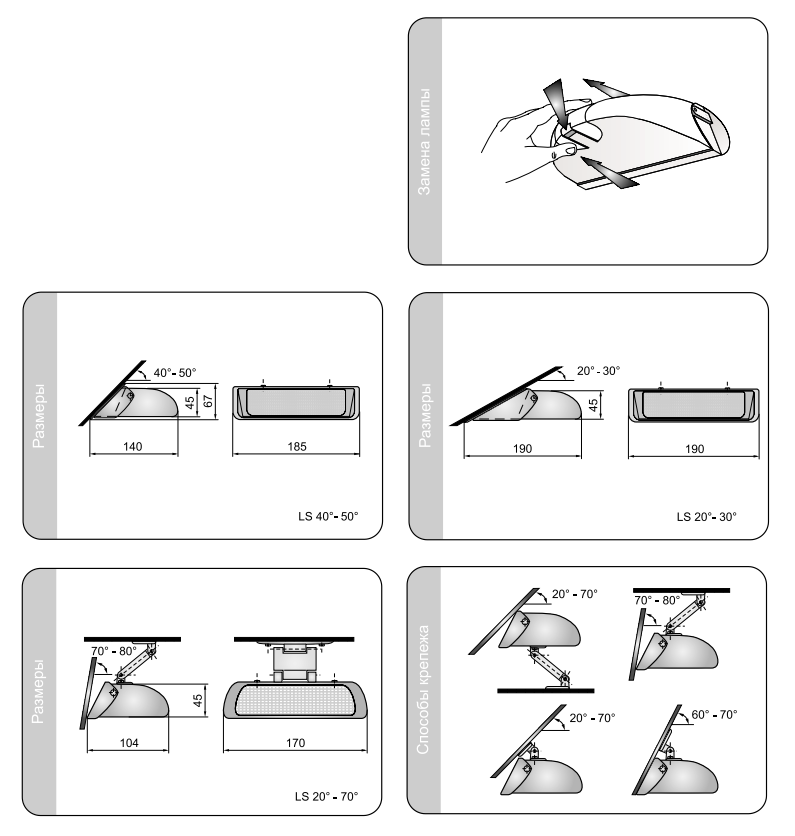 Замена лампы

Размеры

40°- 50°

45

67

140

185

LS 40°- 50°

Размеры

20° - 30°

45

190

190

LS 20°- 30°

Размеры

70° - 80°

45

104

170

LS 20° - 70°

Способы крепежа

20° - 70°

70° - 80°

20° - 70°

60° - 70°