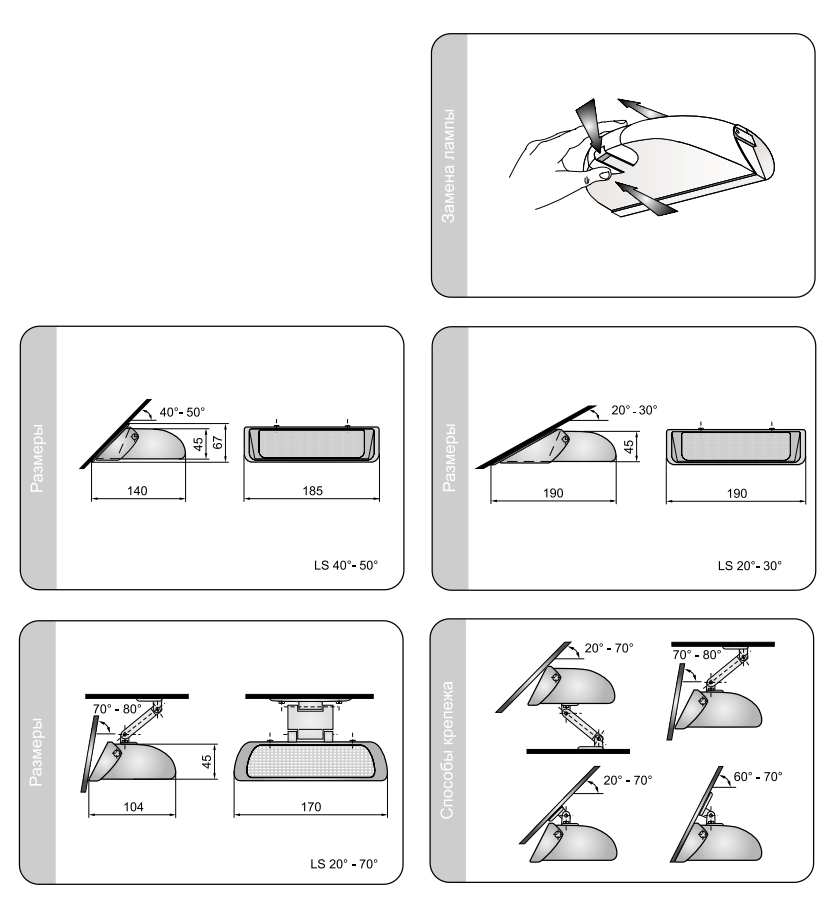 Замена лампы

Размеры

40° - 50°

45

67

140

185

LS 40° - 50°

Размеры

20° - 30°

45

190

190

LS 20° - 30°

Размеры

70° - 80°

45

104

170

LS 20° - 70°

Способы крепежа

20° - 70°

70° - 80°

20° - 70°

60° - 70°