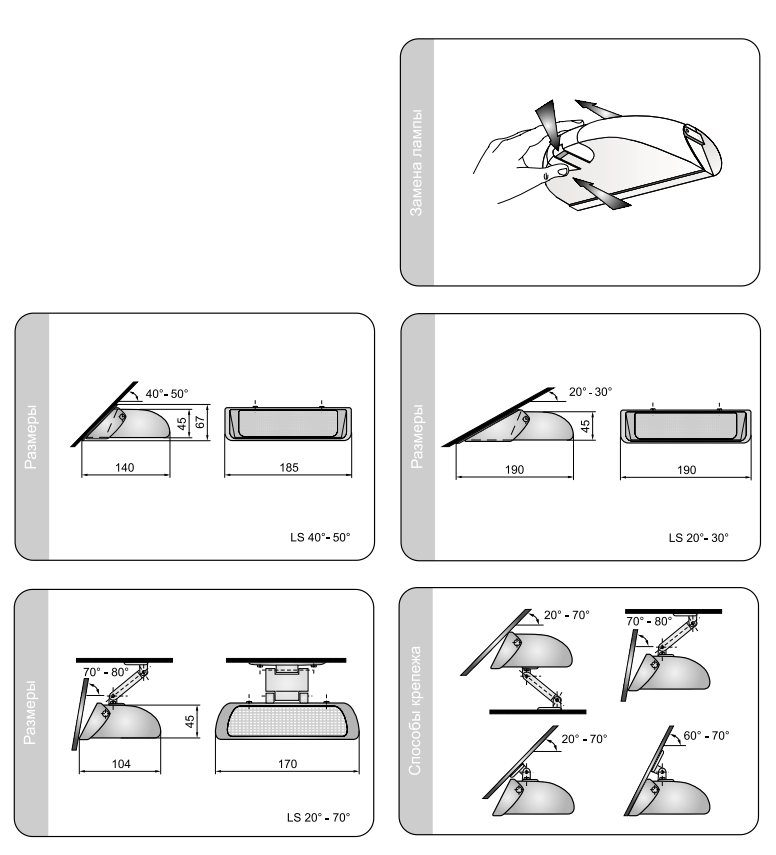 Замена лампы

Размеры

40° - 50°

45

67

140

185

LS 40° - 50°

Размеры

20° - 30°

45

190

190

LS 20° - 30°

Размеры

70° - 80°

45

104

170

LS 20° - 70°

Способы крепежа

20° - 70°

70° - 80°

20° - 70°

60° - 70°