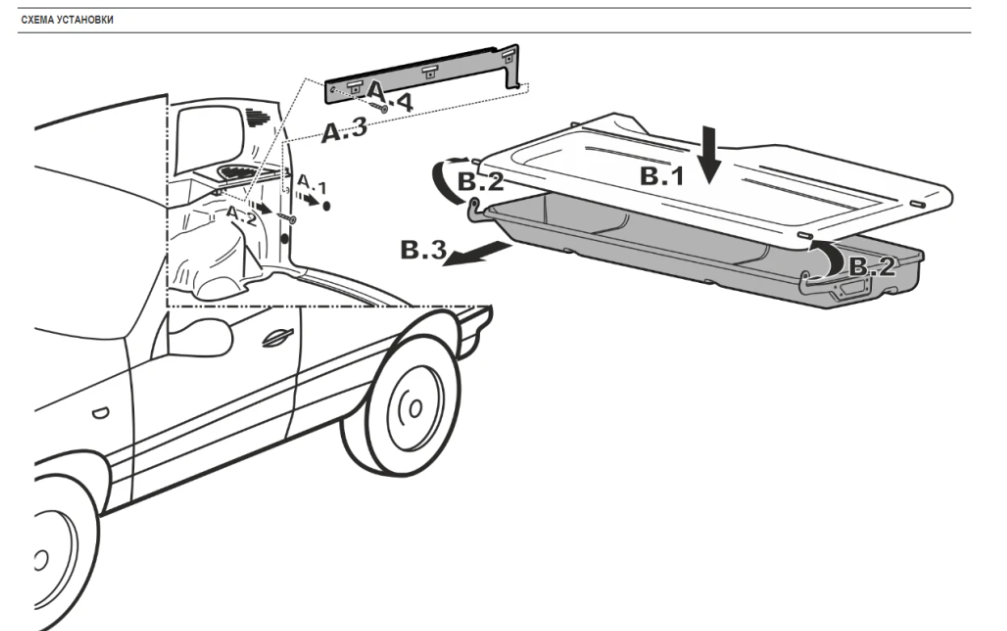 СХЕМА УСТАНОВКИ

A.4
A.3
A.1
A.2
B.2
B.1
B.3
B.2