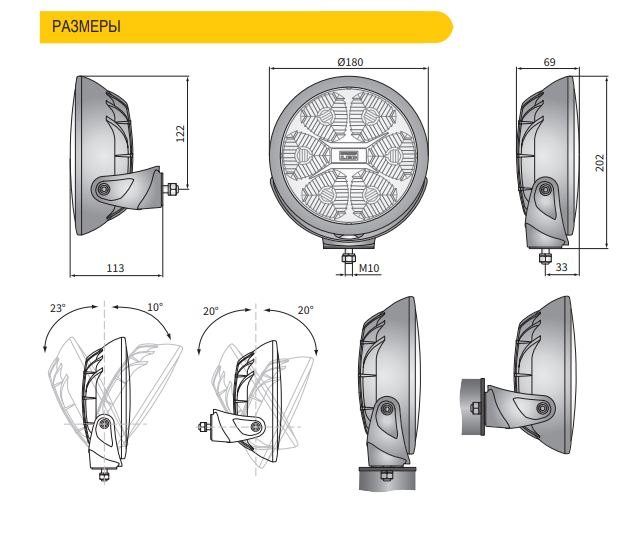 РАЗМЕРЫ

122

113

Ø180

M10

69

202

33

23°

10°

20°

20°