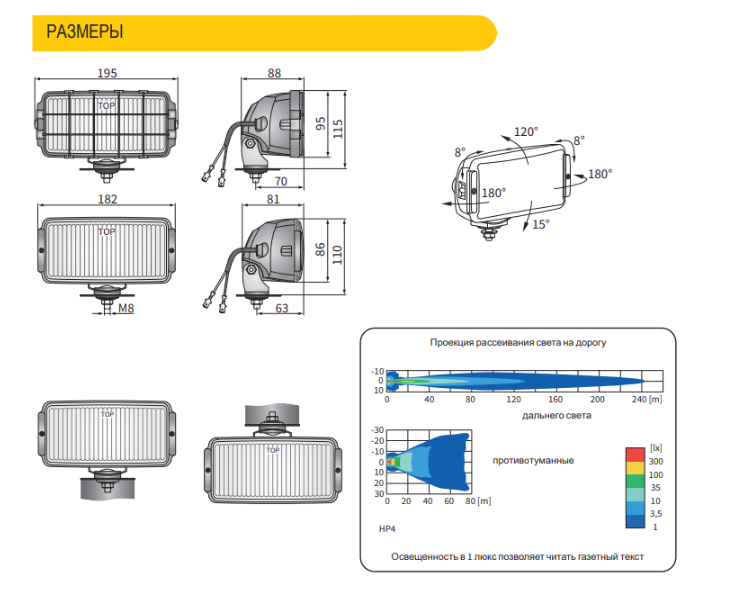 РАЗМЕРЫ

195
TOP
88
95
115
70

182
TOP
M8
81
86
110
63

120°
8°
8°
180°
180°
15°

TOP
TOP

Проекция рассеивания света на дорогу

-10
0
10
0 40 80 120 160 200 240 [m]
дальнего света

-30
-20
-10
0
10
20
30
0 20 40 60 80 [m]
противотуманные

[lx]
300
100
35
10
3,5
1

HP4

Освещенность в 1 люкс позволяет читать газетный текст