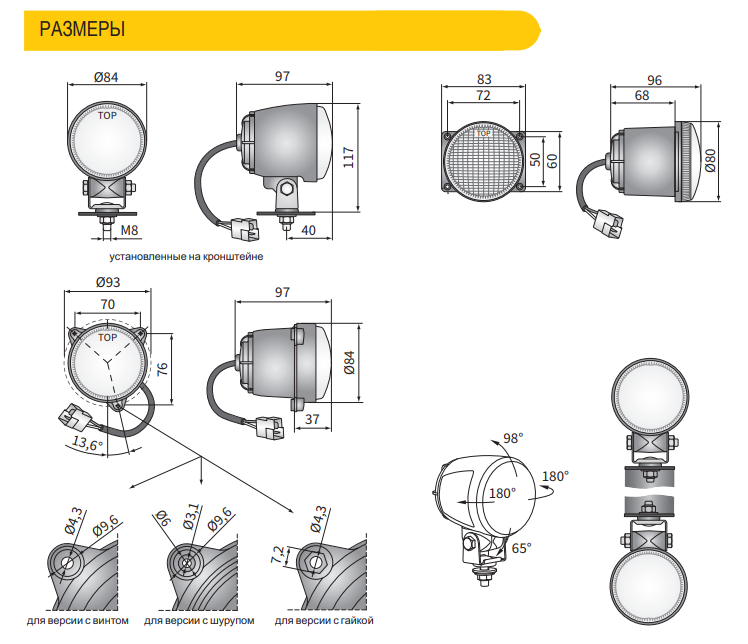 РАЗМЕРЫ

Ø84
TOP
M8
97
117
40
установленные на кронштейне

83
72
TOP
50
60
96
68
Ø80

Ø93
70
TOP
76
13,6°
97
Ø84
37

Ø4,3
Ø9,6
для версии с винтом
Ø6
Ø3,1
Ø9,6
для версии с шурупом
Ø4,3
7,2
для версии с гайкой

98°
180°
180°
65°