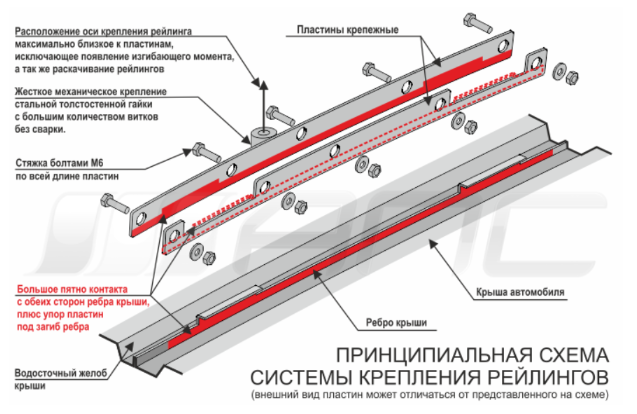 Расположение оси крепления рейлинга максимально близкое к пластинам, исключающее появление изгибающего момента, а так же раскачивание рейлингов

Пластины крепежные

Жесткое механическое крепление стальной толстостенной гайки с большим количеством витков без сварки.

Стяжка болтами М6 по всей длине пластин

Большое пятно контакта с обеих сторон ребра крыши, плюс упор пластин под загиб ребра

Крыша автомобиля

Ребро крыши

Водосточный желоб крыши

ПРИНЦИПИАЛЬНАЯ СХЕМА СИСТЕМЫ КРЕПЛЕНИЯ РЕЙЛИНГОВ
(внешний вид пластин может отличаться от представленного на схеме)