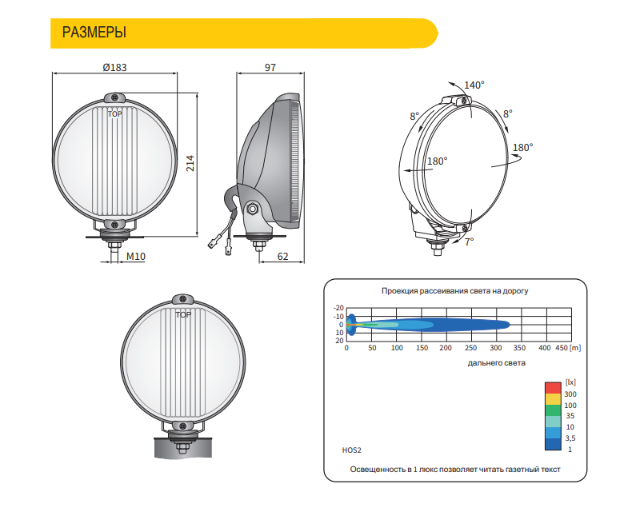 РАЗМЕРЫ

Ø183

TOP

214

M10

97

62

140°

8°

8°

180°

180°

7°

TOP

Проекция рассеивания света на дорогу

-20
-10
0
10
20

0 50 100 150 200 250 300 350 400 450 [m]

дальнего света

[lx]
300
100
35
10
3,5
1

HOS2

Освещенность в 1 люкс позволяет читать газетный текст