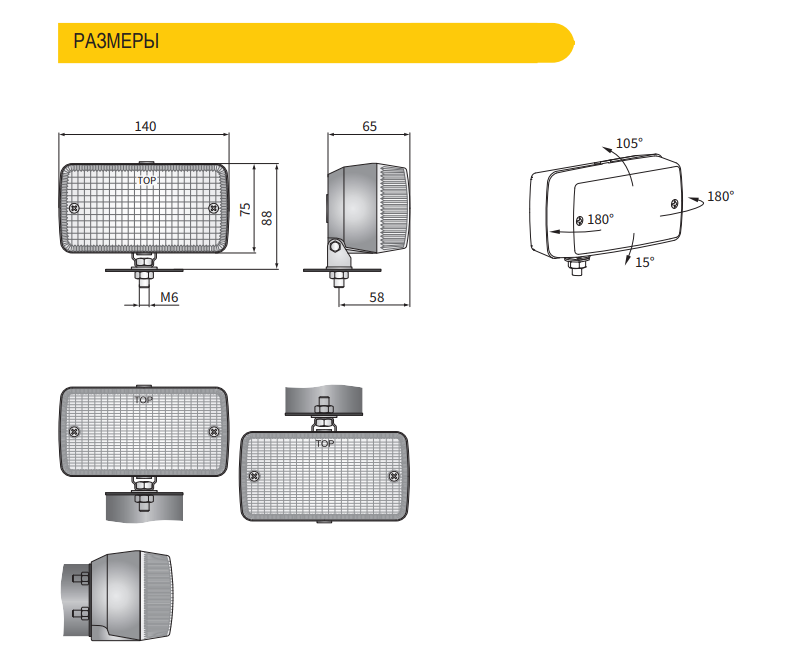 РАЗМЕРЫ

140

TOP

75

88

M6

65

58

105°

180°

180°

15°

TOP

TOP