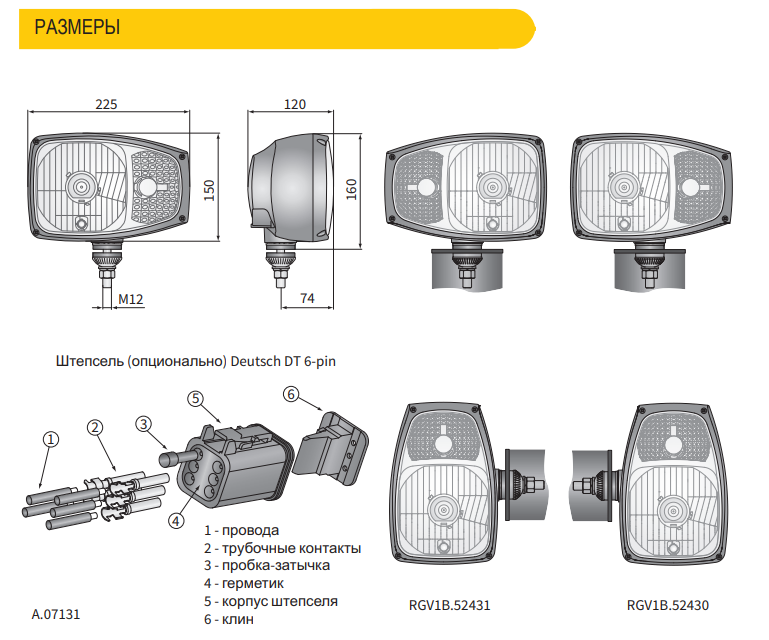 РАЗМЕРЫ

225

150

M12

120

160

74

Штепсель (опционально) Deutsch DT 6-pin

1

2

3

4

5

6

1 - провода
2 - трубочные контакты
3 - пробка-затычка
4 - герметик
5 - корпус штепселя
6 - клин

A.07131

RGV1B.52431

RGV1B.52430