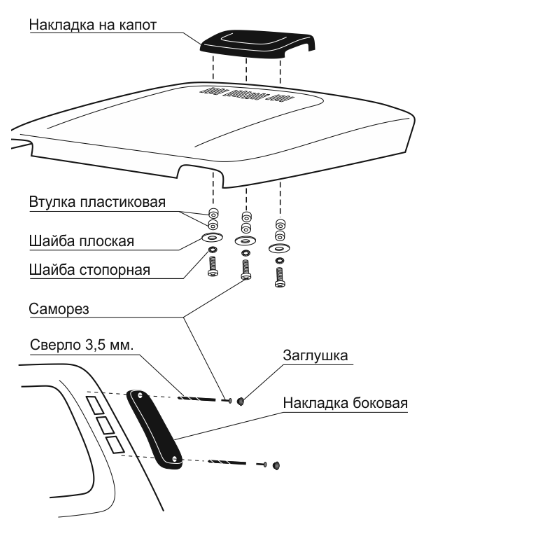 Накладка на капот

Втулка пластиковая

Шайба плоская

Шайба стопорная

Саморез

Сверло 3,5 мм.

Заглушка

Накладка боковая